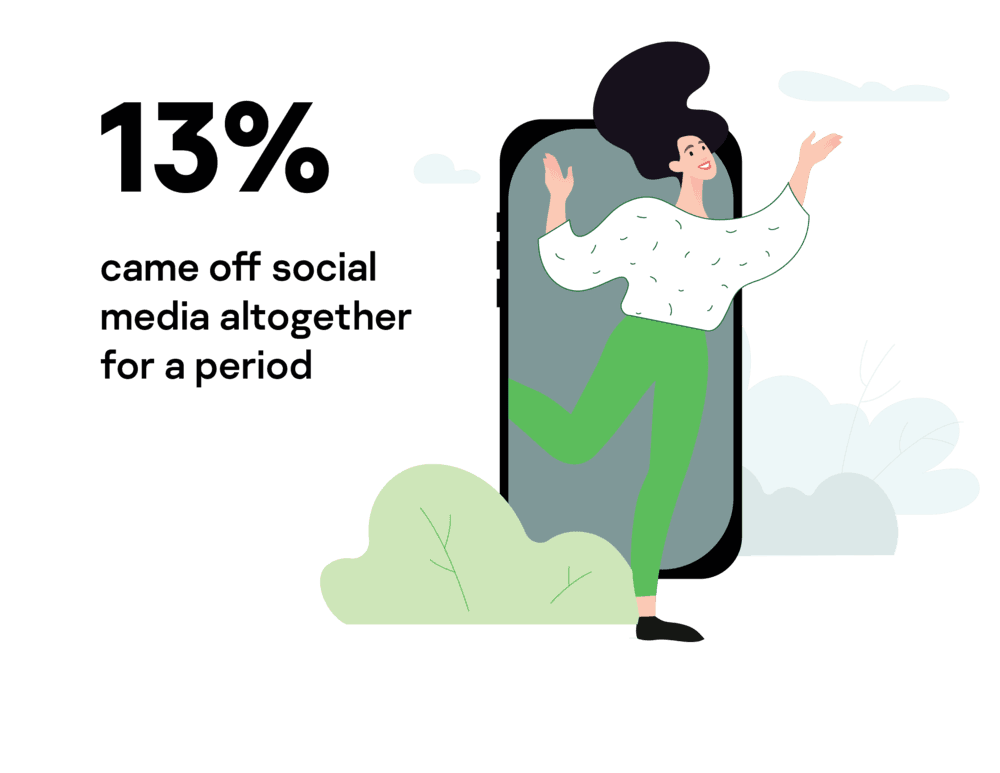 13%

came off social media altogether for a period