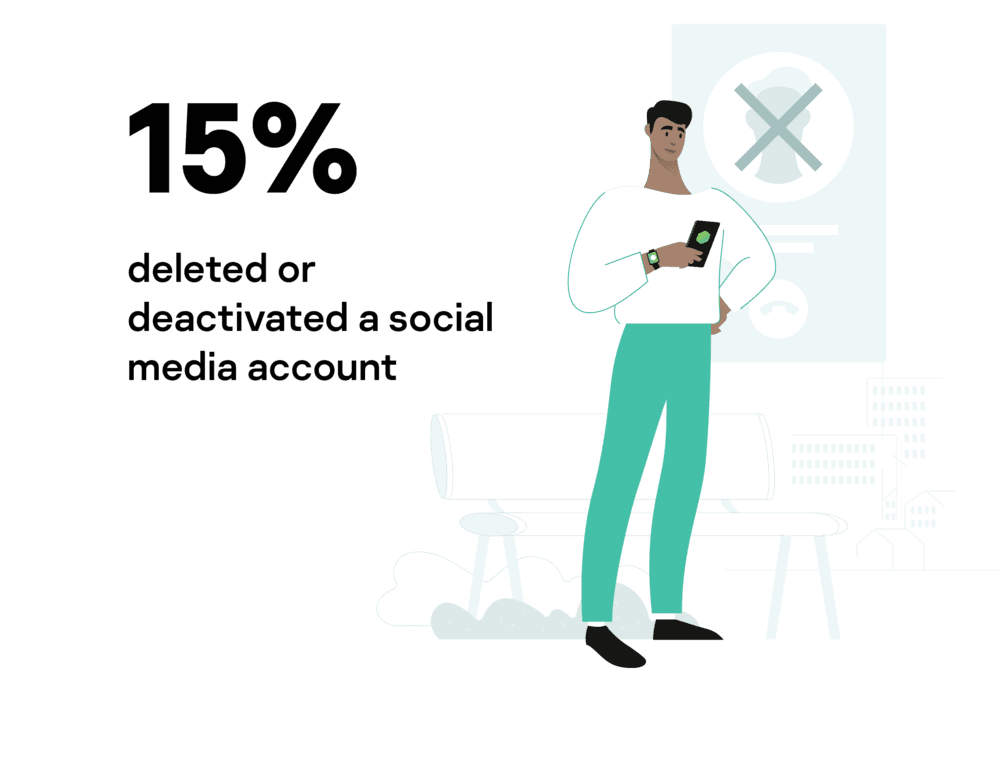 15%

deleted or deactivated a social media account