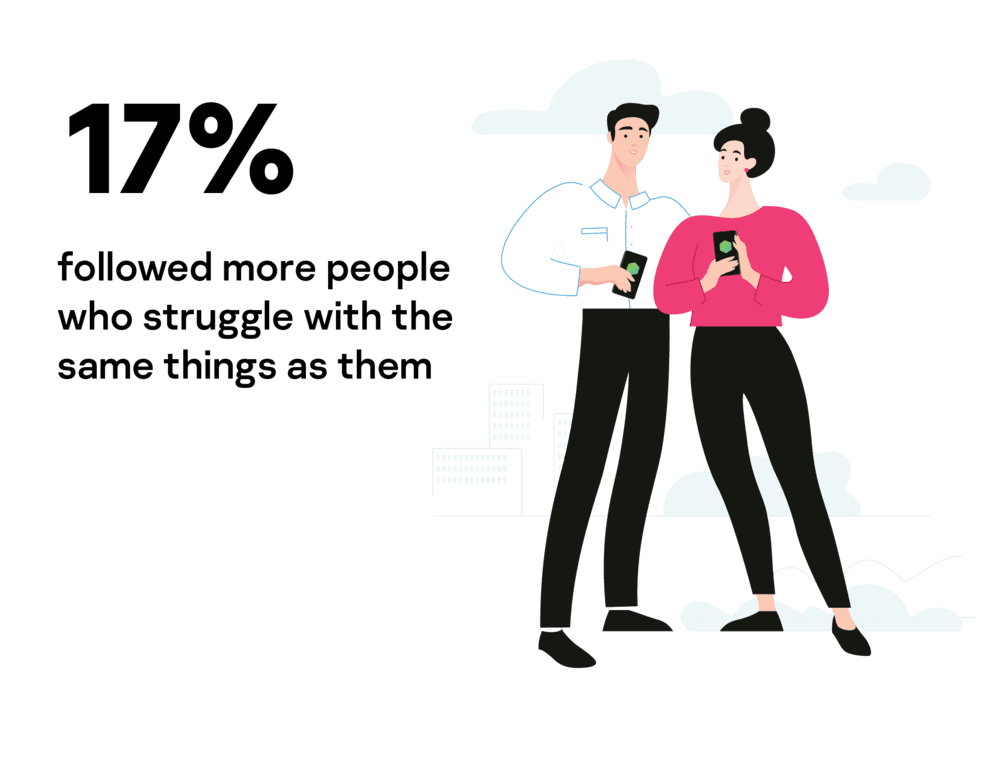 17%

followed more people who struggle with the same things as them