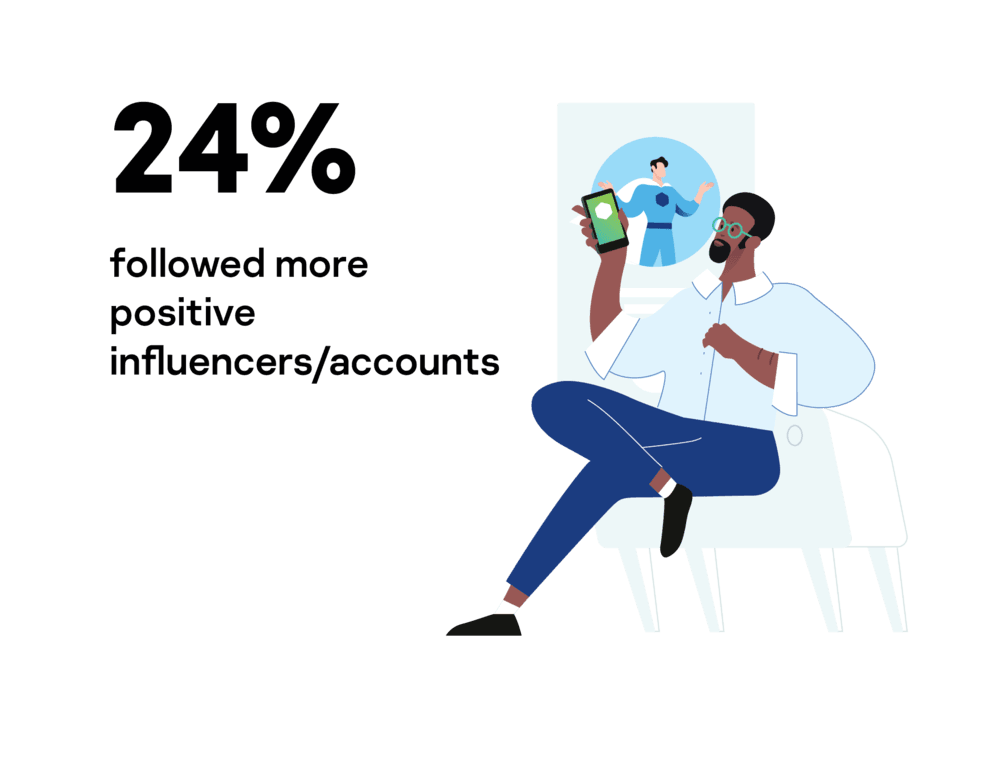 24%

followed more positive influencers/accounts