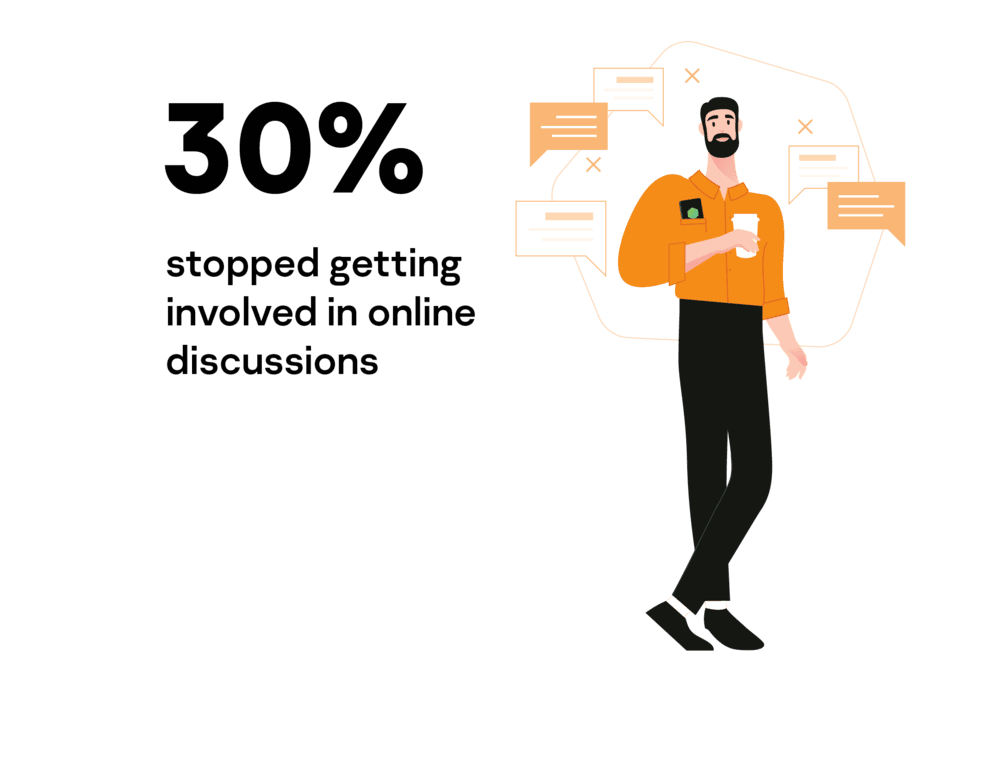 30%

stopped getting involved in online discussions