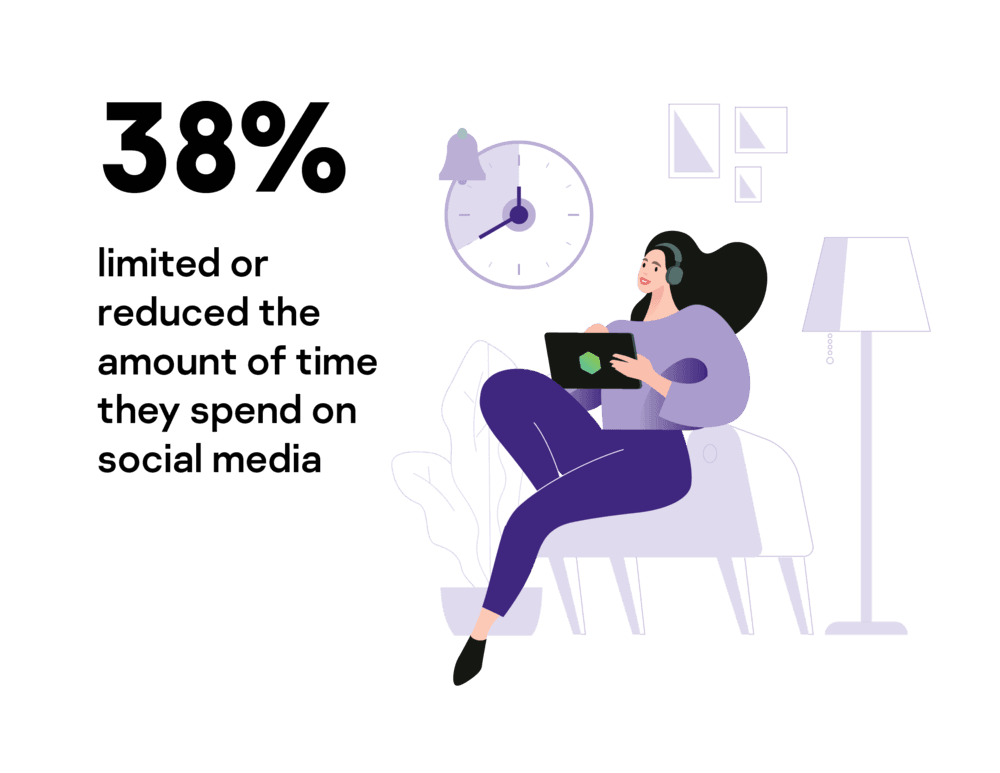 38%

limited or reduced the amount of time they spend on social media