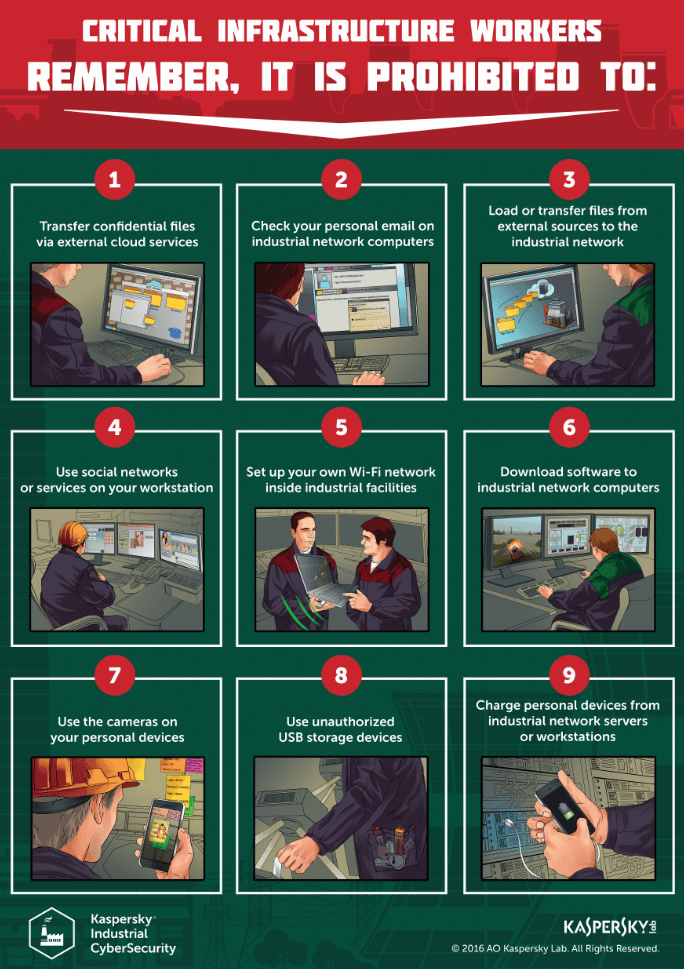 CRITICAL INFRASTRUCTURE WORKERS
REMEMBER, IT IS PROHIBITED TO:

1
Transfer confidential files via external cloud services

2
Check your personal email on industrial network computers

3
Load or transfer files from external sources to the industrial network

4
Use social networks or services on your workstation

5
Set up your own Wi-Fi network inside industrial facilities

6
Download software to industrial network computers

7
Use the cameras on your personal devices

8
Use unauthorized USB storage devices

9
Charge personal devices from industrial network servers or workstations

Kaspersky Industrial CyberSecurity

KASPERSKY lab
© 2016 AO Kaspersky Lab. All Rights Reserved.