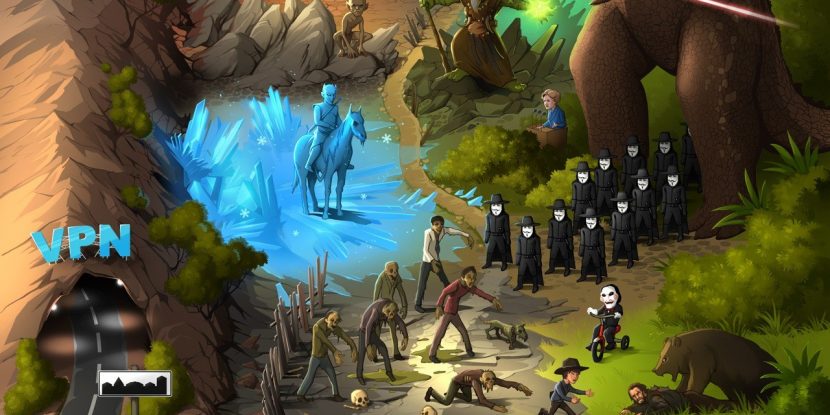 VPN