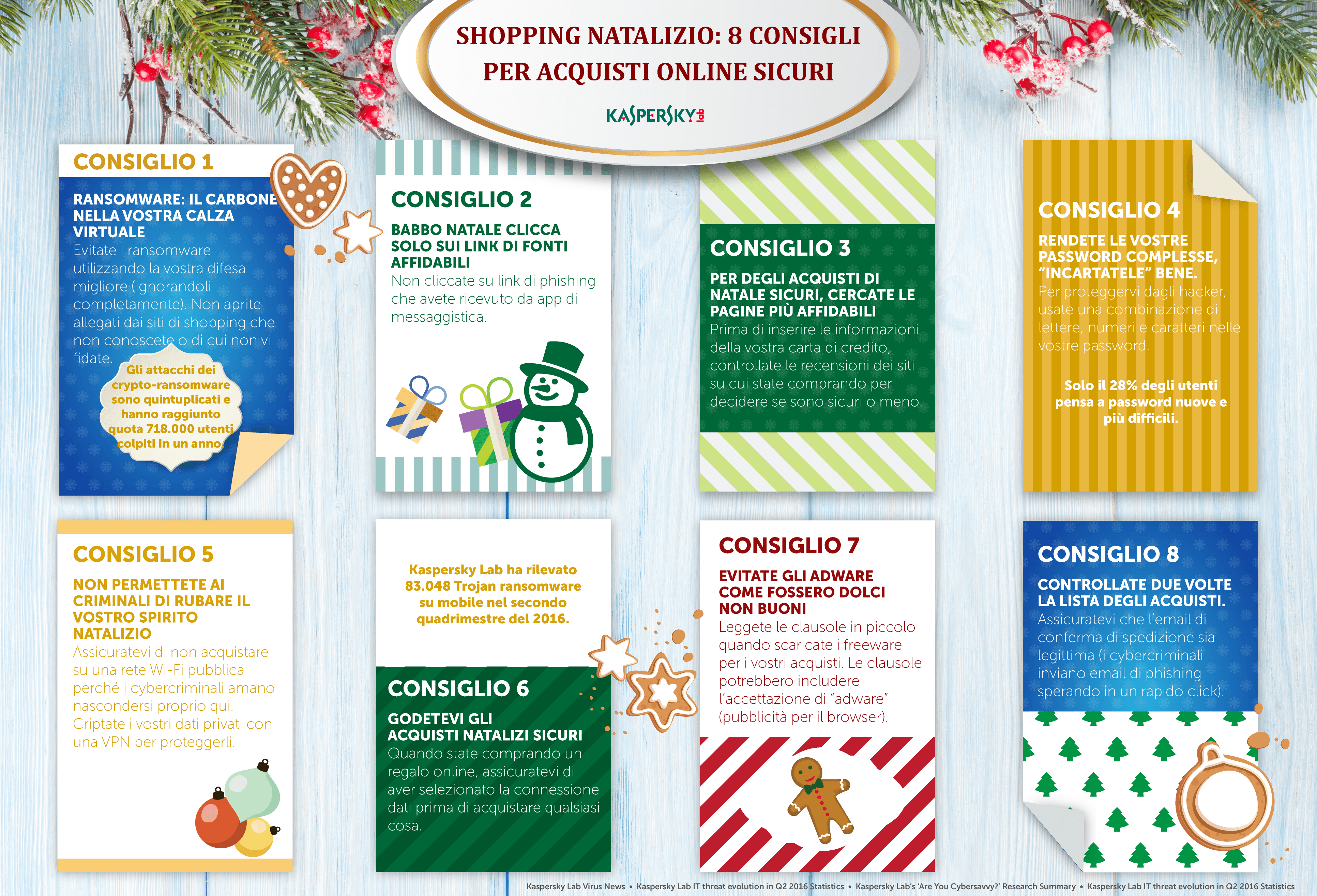 SHOPPING NATALIZIO: 8 CONSIGLI PER ACQUISTI ONLINE SICURI

KASPERSKY lab

CONSIGLIO 1

RANSOMWARE: IL CARBONE NELLA VOSTRA CALZA VIRTUALE
Evitate i ransomware utilizzando la vostra difesa migliore (ignorandoli completamente). Non aprite allegati dai siti di shopping che non conoscete o di cui non vi fidate.

Gli attacchi dei crypto-ransomware sono quintuplicati e hanno raggiunto quota 718.000 utenti colpiti in un anno

CONSIGLIO 2

BABBO NATALE CLICCA SOLO SUI LINK DI FONTI AFFIDABILI
Non cliccate su link di phishing che avete ricevuto da app di messaggistica.

CONSIGLIO 3

PER DEGLI ACQUISTI DI NATALE SICURI, CERCATE LE PAGINE PIÙ AFFIDABILI
Prima di inserire le informazioni della vostra carta di credito, controllate le recensioni dei siti su cui state comprando per decidere se sono sicuri o meno.

CONSIGLIO 4

RENDETE LE VOSTRE PASSWORD COMPLESSE, "INCARTATELE" BENE.
Per proteggervi dagli hacker, usate una combinazione di lettere, numeri e caratteri nelle vostre password.

Solo il 28% degli utenti pensa a password nuove e più difficili.

CONSIGLIO 5

NON PERMETTETE AI CRIMINALI DI RUBARE IL VOSTRO SPIRITO NATALIZIO
Assicuratevi di non acquistare su una rete Wi-Fi pubblica perché i cybercriminali amano nascondersi proprio qui. Criptate i vostri dati privati con una VPN per proteggerli.

Kaspersky Lab ha rilevato 83.048 Trojan ransomware su mobile nel secondo quadrimestre del 2016.

CONSIGLIO 6

GODETEVI GLI ACQUISTI NATALIZI SICURI
Quando state comprando un regalo online, assicuratevi di aver selezionato la connessione dati prima di acquistare qualsiasi cosa.

CONSIGLIO 7

EVITATE GLI ADWARE COME FOSSERO DOLCI NON BUONI
Leggete le clausole in piccolo quando scaricate i freeware per i vostri acquisti. Le clausole potrebbero includere l'accettazione di "adware" (pubblicità per il browser).

CONSIGLIO 8

CONTROLLATE DUE VOLTE LA LISTA DEGLI ACQUISTI.
Assicuratevi che l'email di conferma di spedizione sia legittima (i cybercriminali inviano email di phishing sperando in un rapido click).

Kaspersky Lab Virus News • Kaspersky Lab IT threat evolution in Q2 2016 Statistics • Kaspersky Lab's 'Are You Cybersavvy?' Research Summary • Kaspersky Lab IT threat evolution in Q2 2016 Statistics