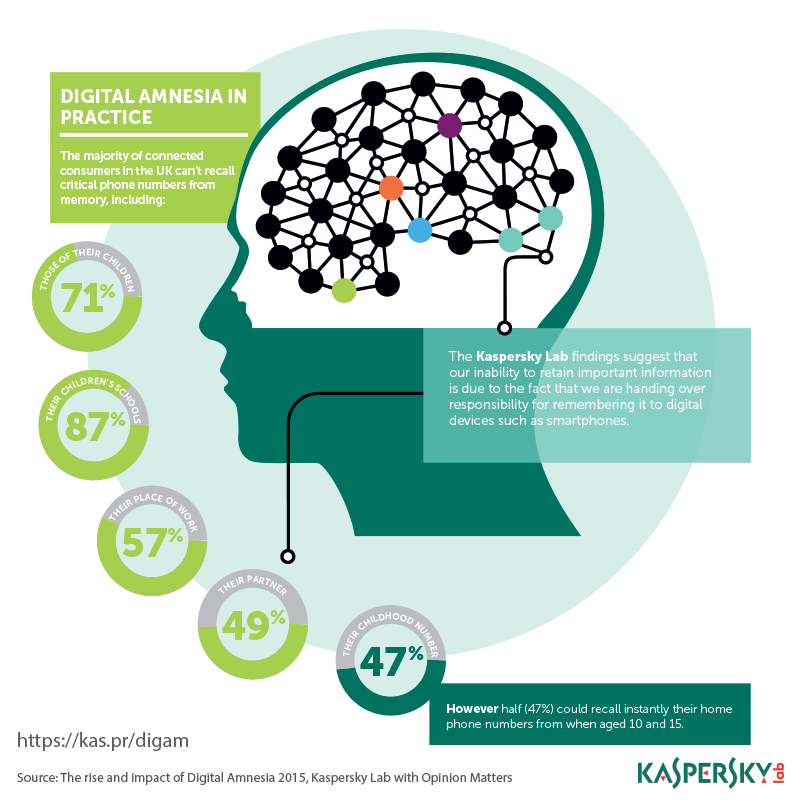 DIGITAL AMNESIA IN PRACTICE

The majority of connected consumers in the UK can't recall critical phone numbers from memory, including:

THOSE OF THEIR CHILDREN
71%

THEIR CHILDREN'S SCHOOLS
87%

THEIR PLACE OF WORK
57%

THEIR PARTNER
49%

THEIR CHILDHOOD NUMBER
47%

The Kaspersky Lab findings suggest that our inability to retain important information is due to the fact that we are handing over responsibility for remembering it to digital devices such as smartphones.

However half (47%) could recall instantly their home phone numbers from when aged 10 and 15.

https://kas.pr/digam

Source: The rise and impact of Digital Amnesia 2015, Kaspersky Lab with Opinion Matters

KASPERSKY lab