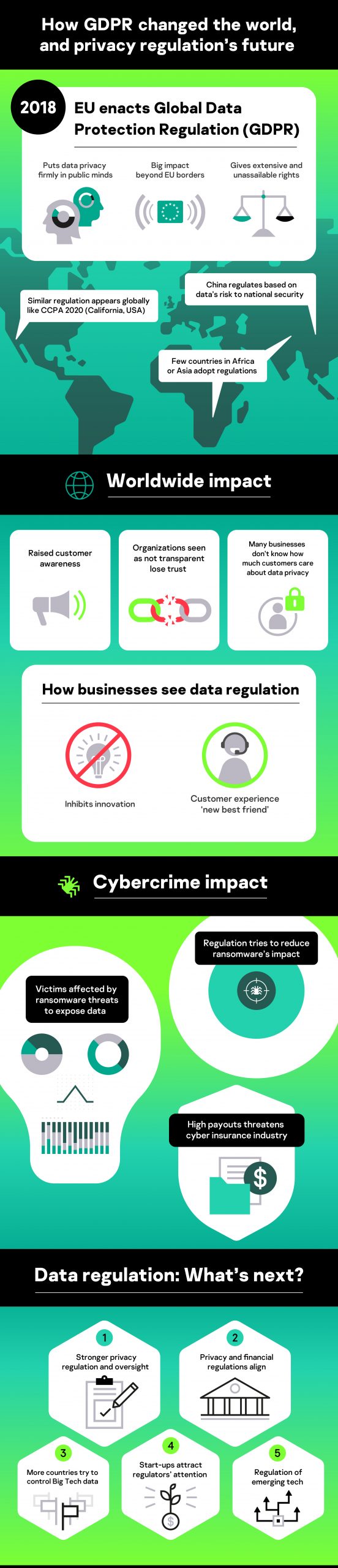 How GDPR changed the world, and privacy regulation's future

2018 EU enacts Global Data Protection Regulation (GDPR)

Puts data privacy firmly in public minds

Big impact beyond EU borders

Gives extensive and unassailable rights

Similar regulation appears globally like CCPA 2020 (California, USA)

China regulates based on data's risk to national security

Few countries in Africa or Asia adopt regulations

Worldwide impact

Raised customer awareness

Organizations seen as not transparent lose trust

Many businesses don't know how much customers care about data privacy

How businesses see data regulation

Inhibits innovation

Customer experience 'new best friend'

Cybercrime impact

Regulation tries to reduce ransomware's impact

Victims affected by ransomware threats to expose data

High payouts threatens cyber insurance industry

$

Data regulation: What's next?

1
Stronger privacy regulation and oversight

2
Privacy and financial regulations align

3
More countries try to control Big Tech data

4
Start-ups attract regulators' attention

$

5
Regulation of emerging tech