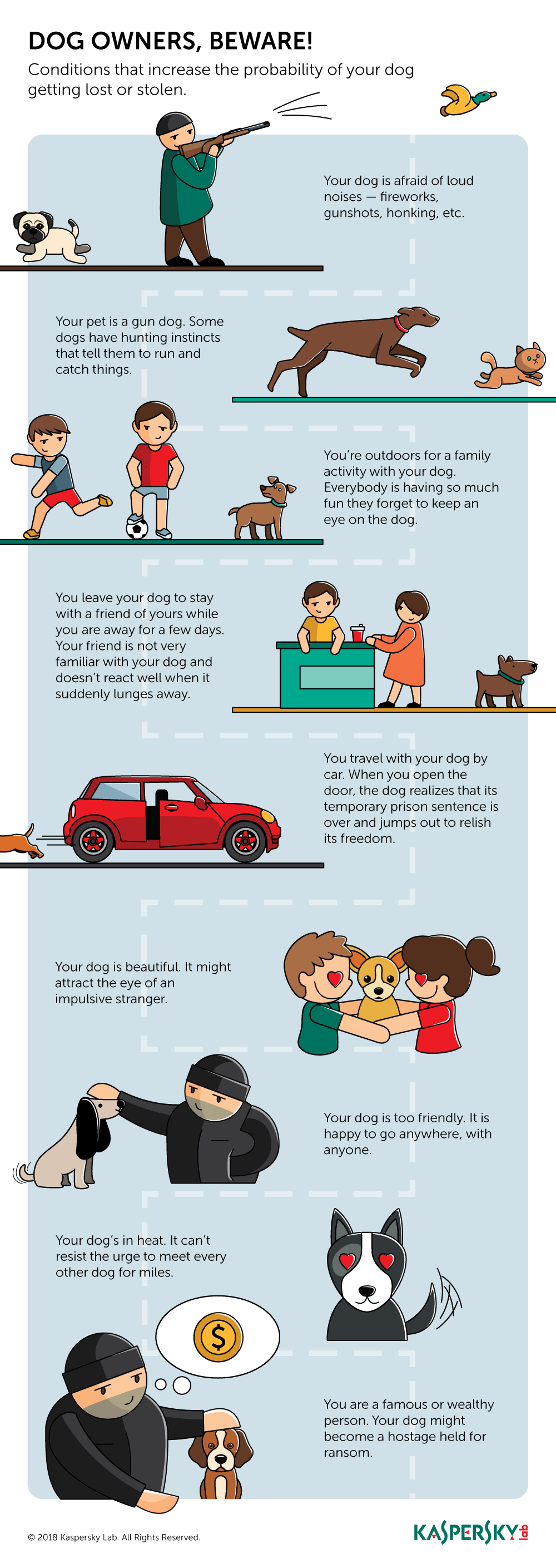 DOG OWNERS, BEWARE!

Conditions that increase the probability of your dog getting lost or stolen.

Your dog is afraid of loud noises — fireworks, gunshots, honking, etc.

Your pet is a gun dog. Some dogs have hunting instincts that tell them to run and catch things.

You're outdoors for a family activity with your dog. Everybody is having so much fun they forget to keep an eye on the dog.

You leave your dog to stay with a friend of yours while you are away for a few days. Your friend is not very familiar with your dog and doesn't react well when it suddenly lunges away.

You travel with your dog by car. When you open the door, the dog realizes that its temporary prison sentence is over and jumps out to relish its freedom.

Your dog is beautiful. It might attract the eye of an impulsive stranger.

Your dog is too friendly. It is happy to go anywhere, with anyone.

Your dog's in heat. It can't resist the urge to meet every other dog for miles.

$

You are a famous or wealthy person. Your dog might become a hostage held for ransom.

© 2018 Kaspersky Lab. All Rights Reserved.

KASPERSKY lab