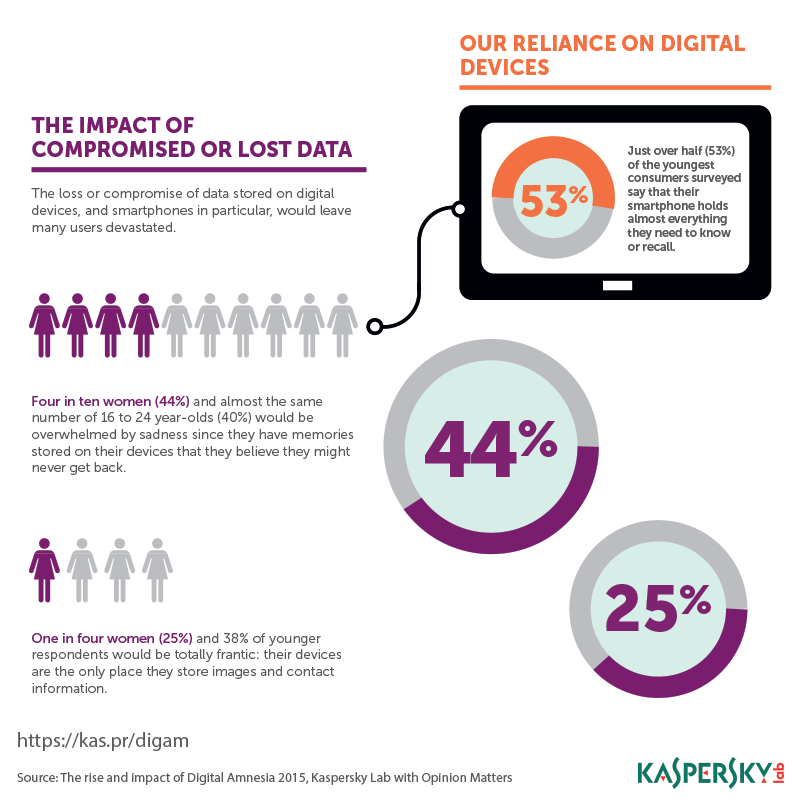 OUR RELIANCE ON DIGITAL DEVICES

53%

Just over half (53%) of the youngest consumers surveyed say that their smartphone holds almost everything they need to know or recall.

THE IMPACT OF COMPROMISED OR LOST DATA

The loss or compromise of data stored on digital devices, and smartphones in particular, would leave many users devastated.

Four in ten women (44%) and almost the same number of 16 to 24 year-olds (40%) would be overwhelmed by sadness since they have memories stored on their devices that they believe they might never get back.

44%

One in four women (25%) and 38% of younger respondents would be totally frantic: their devices are the only place they store images and contact information.

25%

https://kas.pr/digam

Source: The rise and impact of Digital Amnesia 2015, Kaspersky Lab with Opinion Matters

KASPERSKY lab